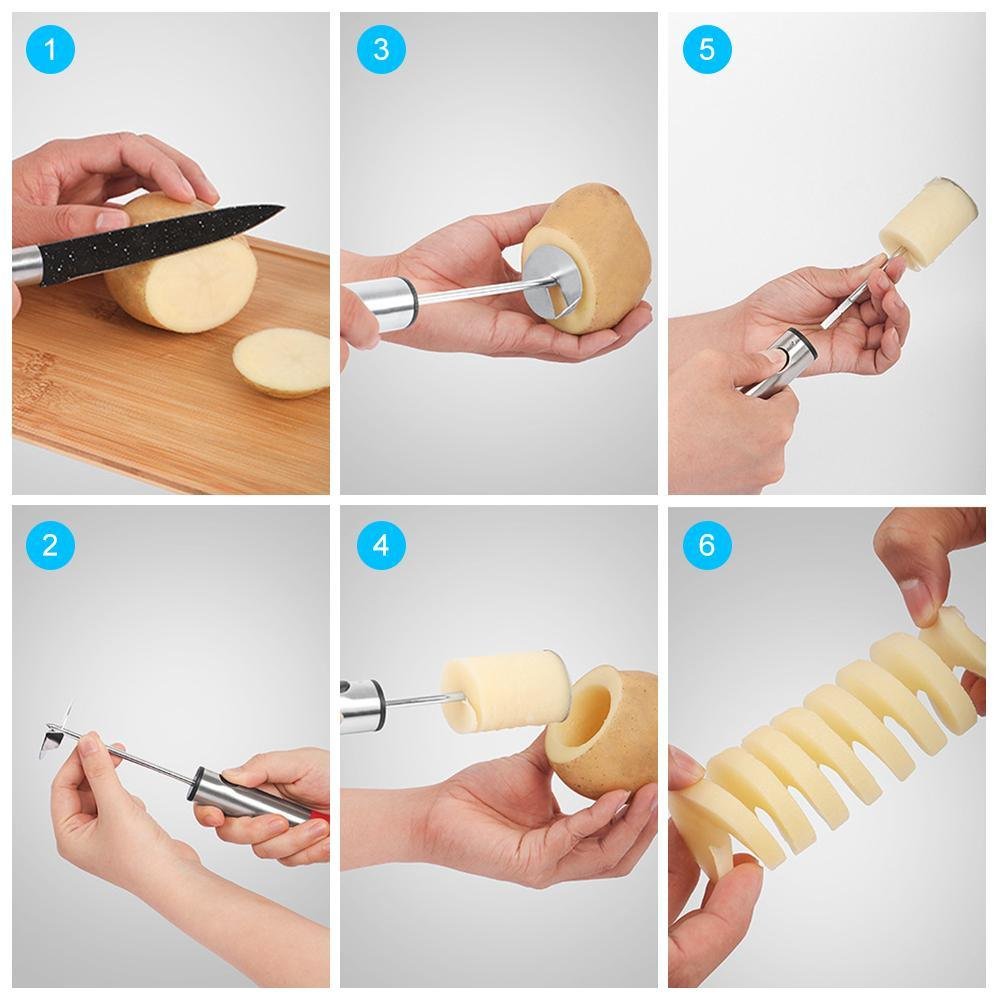 1

3

5

2

4

6