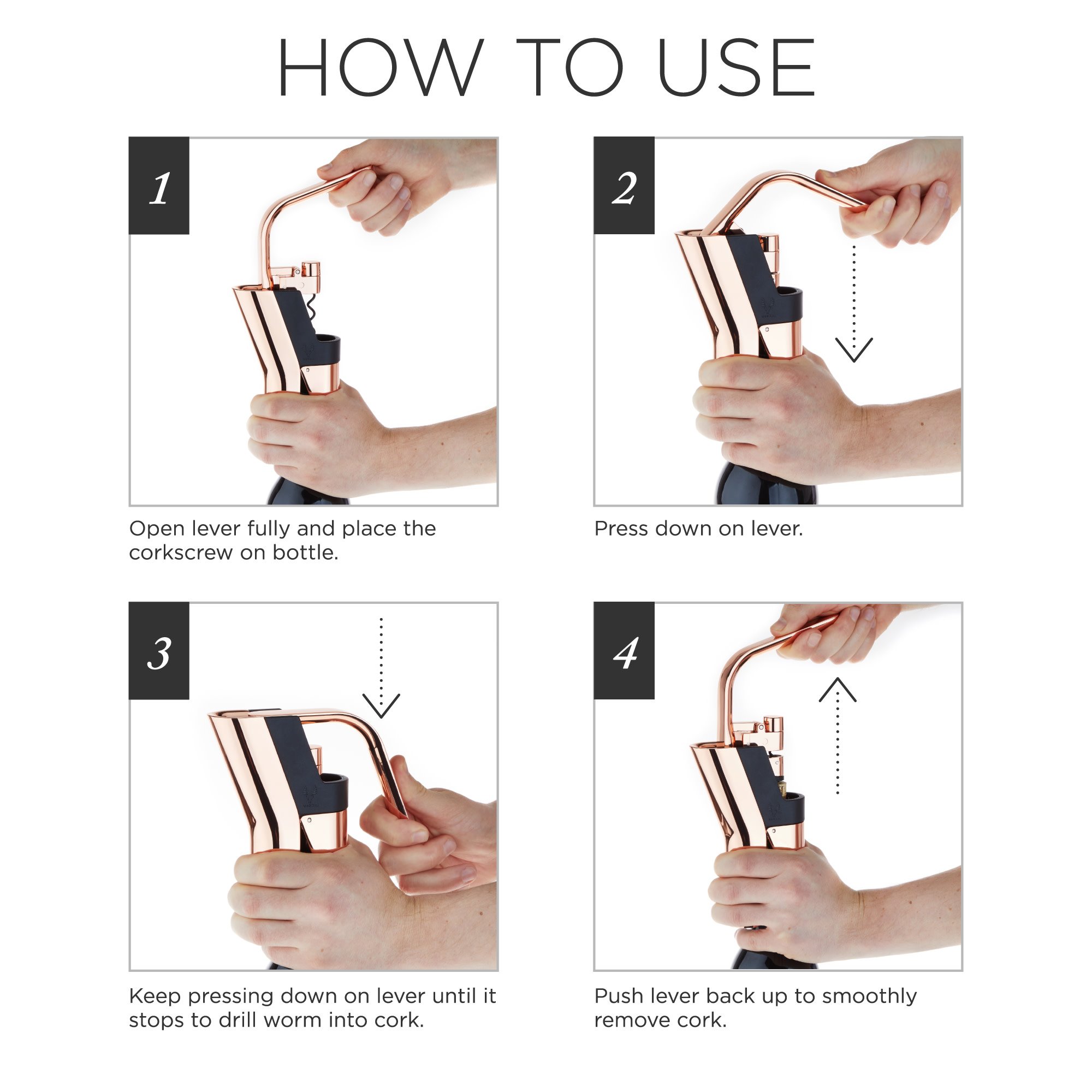 HOW TO USE

1

Open lever fully and place the corkscrew on bottle.

2

Press down on lever.

3

Keep pressing down on lever until it stops to drill worm into cork.

4

Push lever back up to smoothly remove cork.